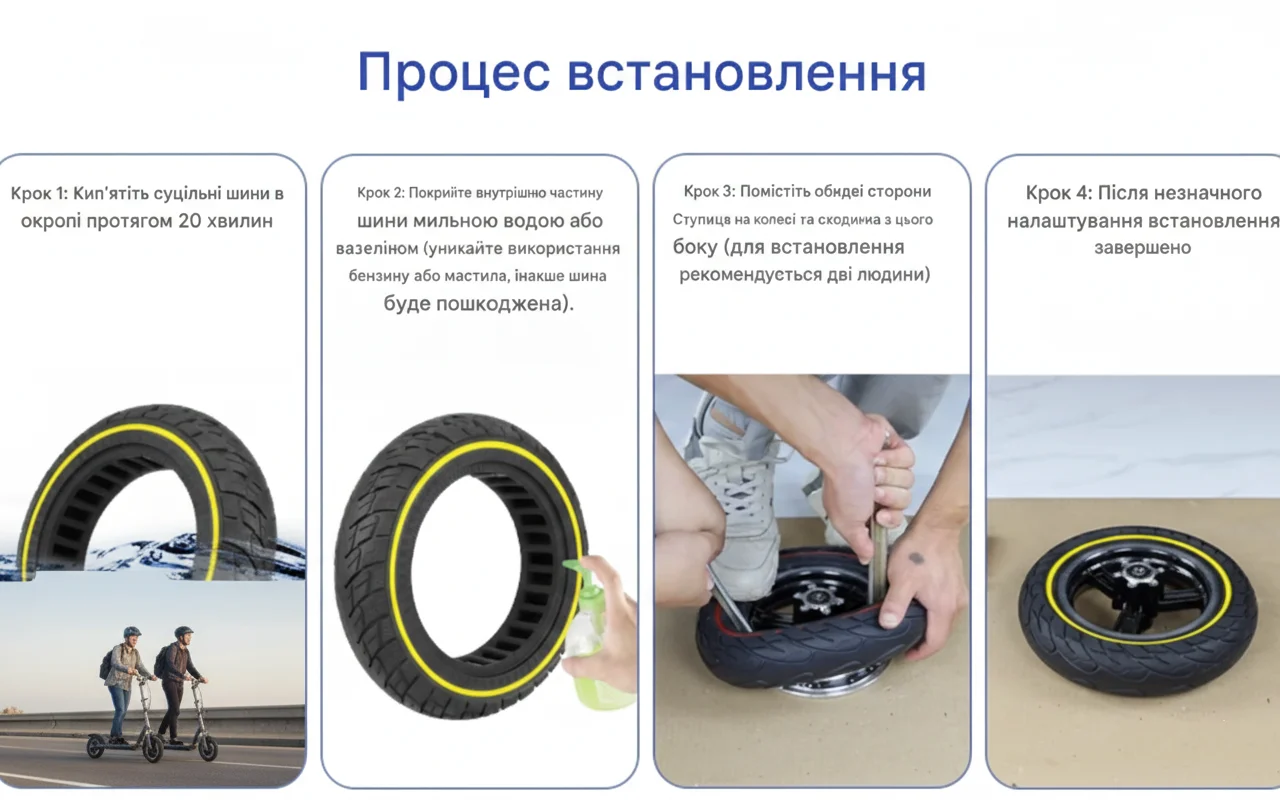 Процес встановлення

Крок 1: Кип'ятіть суцільні шини в окропі протягом 20 хвилин

Крок 2: Покрийте внутрішню частину шини мильною водою або вазеліном (уникайте використання бензину або мастила, інакше шина буде пошкоджена).

Крок 3: Помістіть обидві сторони Ступиця на колесі та сходинка з цього боку (для встановлення рекомендується дві людини)

Крок 4: Після незначного налаштування встановлення завершено