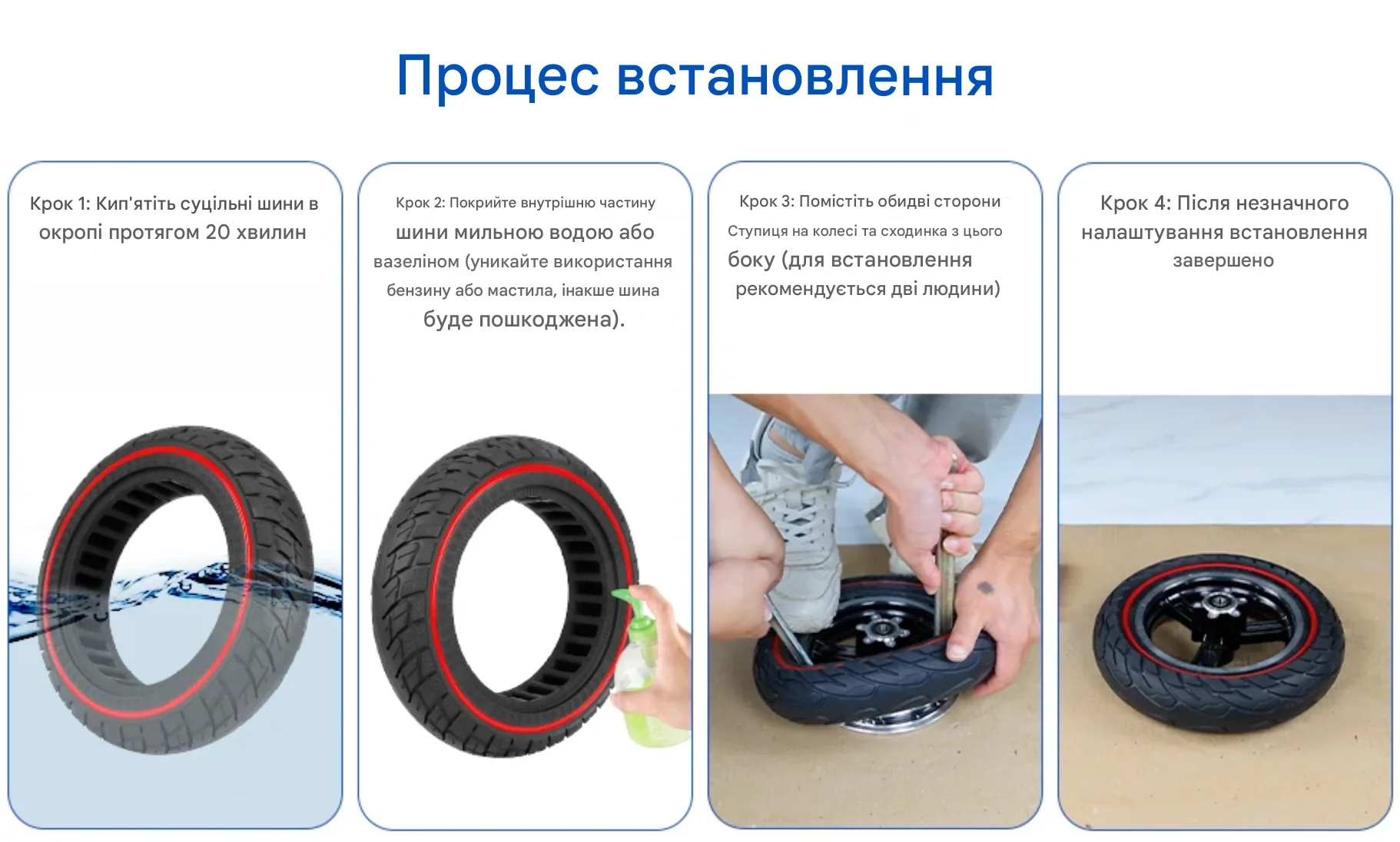 Процес встановлення

Крок 1: Кип'ятіть суцільні шини в окропі протягом 20 хвилин

Крок 2: Покрийте внутрішню частину шини мильною водою або вазеліном (уникайте використання бензину або мастила, інакше шина буде пошкоджена).

Крок 3: Помістіть обидві сторони Ступиця на колесі та сходинка з цього боку (для встановлення рекомендується дві людини)

Крок 4: Після незначного налаштування встановлення завершено