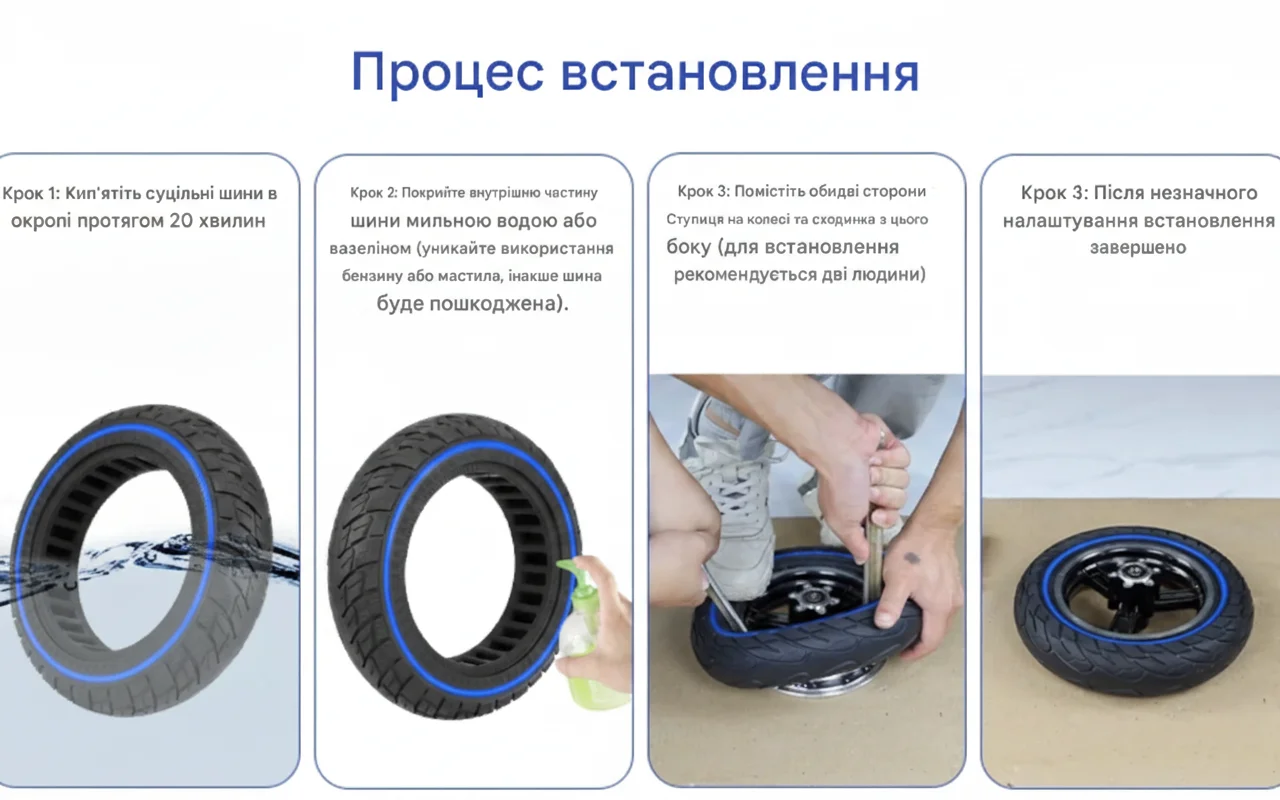 Процес встановлення

Крок 1: Кип'ятіть суцільні шини в окропі протягом 20 хвилин

Крок 2: Покрийте внутрішню частину шини мильною водою або вазеліном (уникайте використання бензину або мастила, інакше шина буде пошкоджена).

Крок 3: Помістіть обидві сторони Ступиця на колесі та сходинка з цього боку (для встановлення рекомендується дві людини)

Крок 3: Після незначного налаштування встановлення завершено